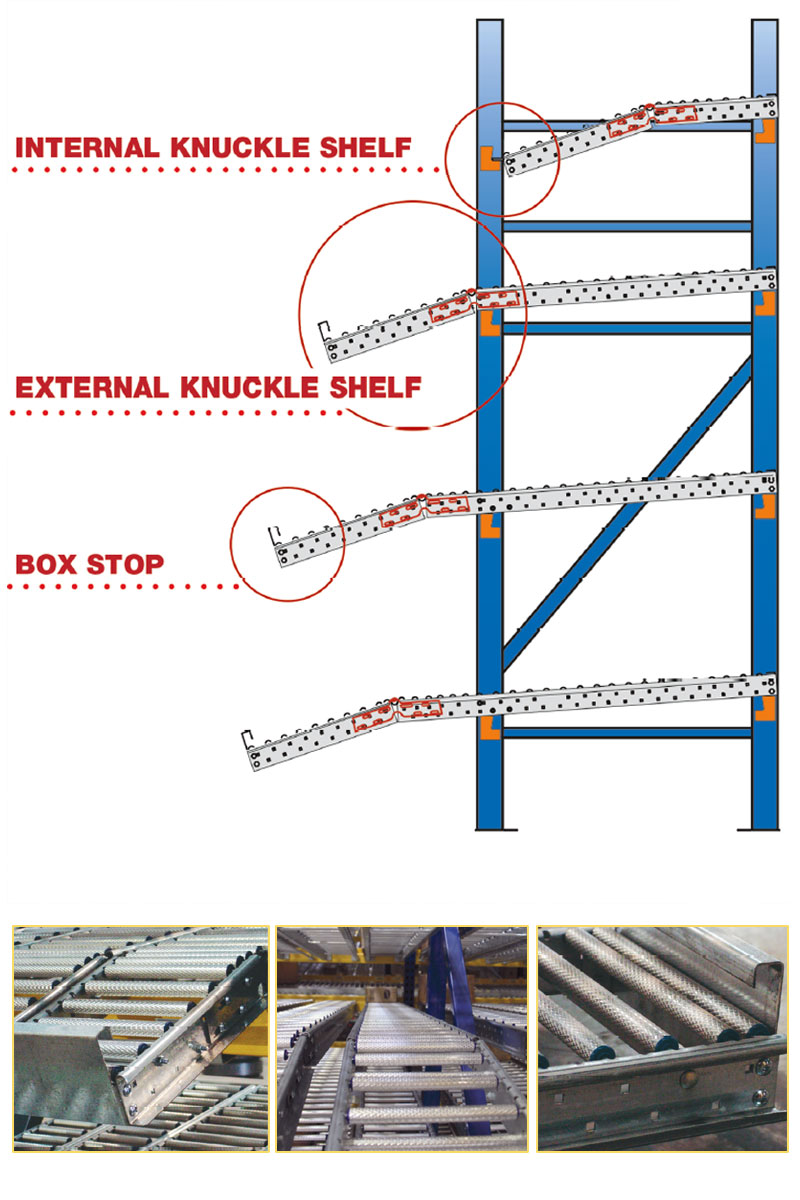 INTERNAL KNUCKLE SHELF

EXTERNAL KNUCKLE SHELF

BOX STOP